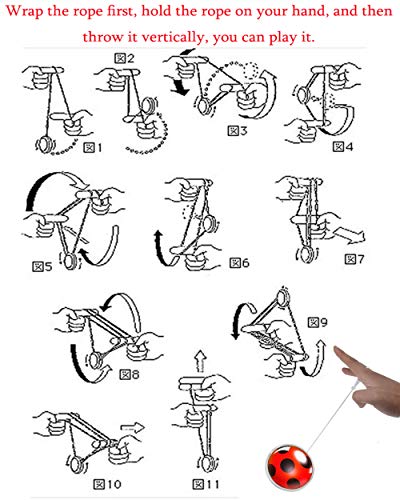 Wrap the rope first, hold the rope on your hand, and then throw it vertically, you can play it.

図2

図1

図3

図4

図5

図6

図7

図8

図9

図10

図11