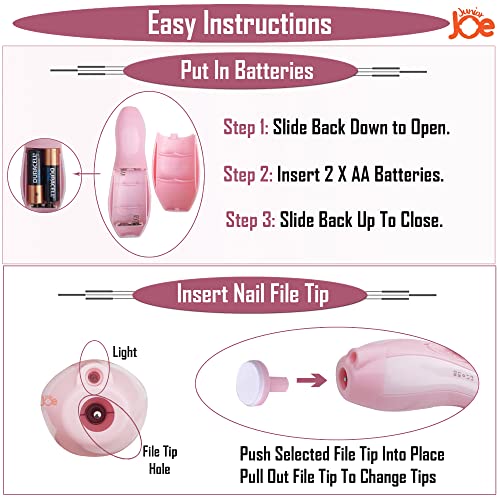 Easy Instructions

Junior Joe

Put In Batteries

DURACELL DURACELL

Step 1: Slide Back Down to Open.

Step 2: Insert 2 X AA Batteries.

Step 3: Slide Back Up To Close.

Insert Nail File Tip

Light

Joe

File Tip Hole

Push Selected File Tip Into Place
Pull Out File Tip To Change Tips