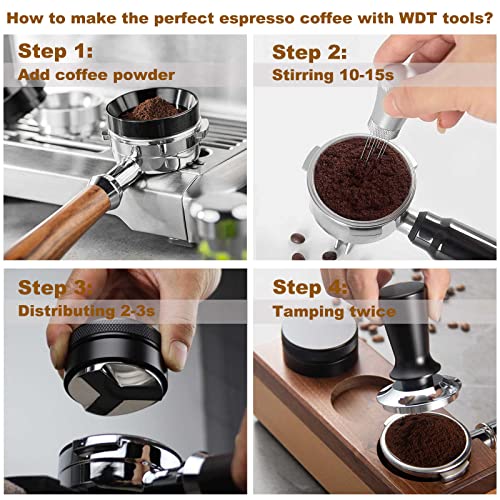 How to make the perfect espresso coffee with WDT tools?

Step 1:
Add coffee powder

Step 2:
Stirring 10-15s

Step 3:
Distributing 2-3s

Step 4:
Tamping twice