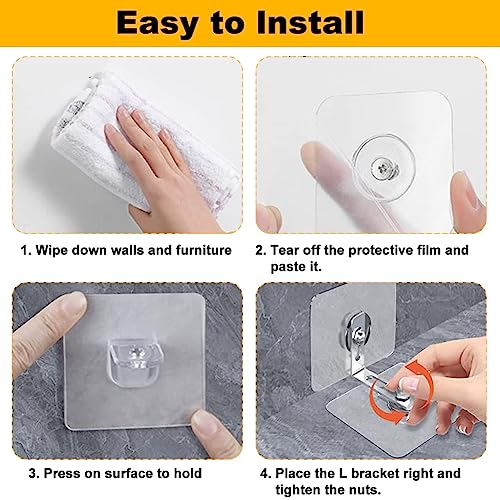 Easy to Install

1. Wipe down walls and furniture

2. Tear off the protective film and paste it.

3. Press on surface to hold

4. Place the L bracket right and tighten the nuts.