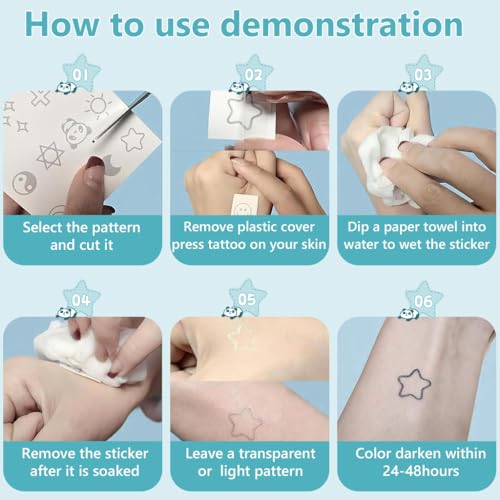 How to use demonstration

01
Select the pattern and cut it

02
Remove plastic cover press tattoo on your skin

03
Dip a paper towel into water to wet the sticker

04
Remove the sticker after it is soaked

05
Leave a transparent or light pattern

06
Color darken within 24-48hours