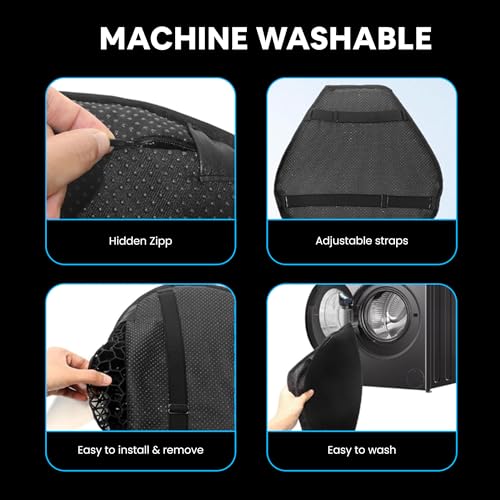 MACHINE WASHABLE

Hidden Zipp

Adjustable straps

Easy to install & remove

Easy to wash