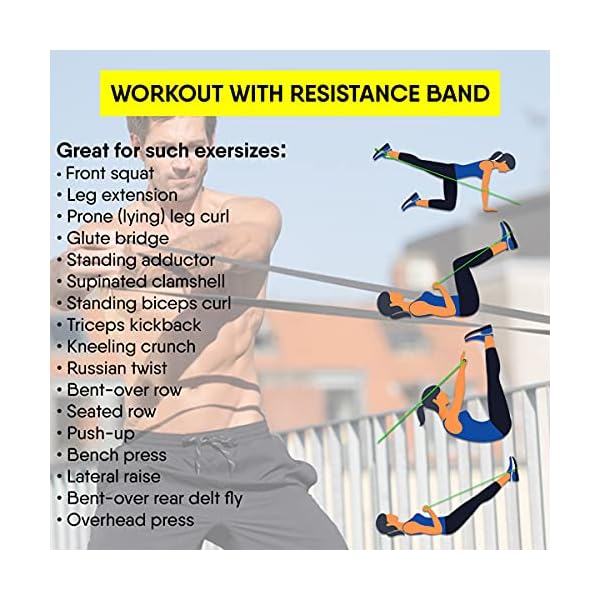 WORKOUT WITH RESISTANCE BAND

Great for such exersizes:
• Front squat
• Leg extension
• Prone (lying) leg curl
• Glute bridge
• Standing adductor
• Supinated clamshell
• Standing biceps curl
• Triceps kickback
• Kneeling crunch
• Russian twist
• Bent-over row
• Seated row
• Push-up
• Bench press
• Lateral raise
• Bent-over rear delt fly
• Overhead press