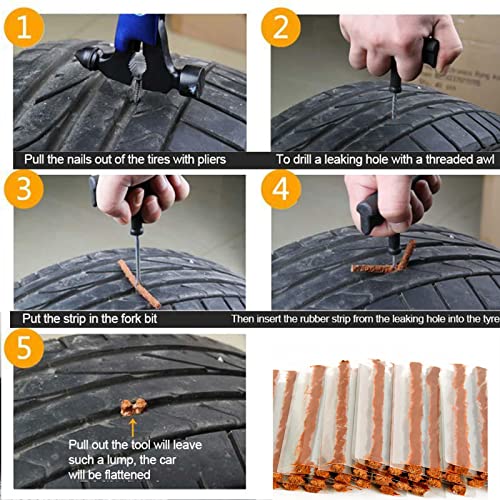 1

Pull the nails out of the tires with pliers

2

To drill a leaking hole with a threaded awl

3

Put the strip in the fork bit

4

Then insert the rubber strip from the leaking hole into the tyre

5

Pull out the tool will leave such a lump, the car will be flattened