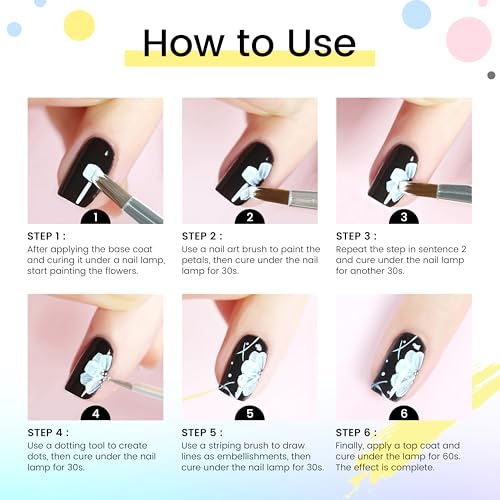 How to Use

1

STEP 1 :
After applying the base coat and curing it under a nail lamp, start painting the flowers.

2

STEP 2 :
Use a nail art brush to paint the petals, then cure under the nail lamp for 30s.

3

STEP 3 :
Repeat the step in sentence 2 and cure under the nail lamp for another 30s.

4

STEP 4 :
Use a dotting tool to create dots, then cure under the nail lamp for 30s.

5

STEP 5 :
Use a striping brush to draw lines as embellishments, then cure under the nail lamp for 30s.

6

STEP 6 :
Finally, apply a top coat and cure under the lamp for 60s. The effect is complete.