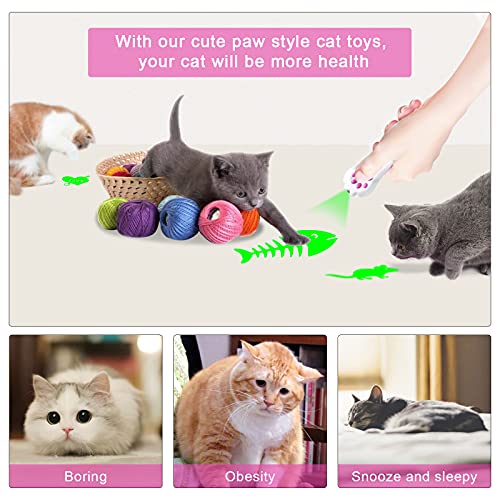 With our cute paw style cat toys, your cat will be more health

Boring

Obesity

Snooze and sleepy