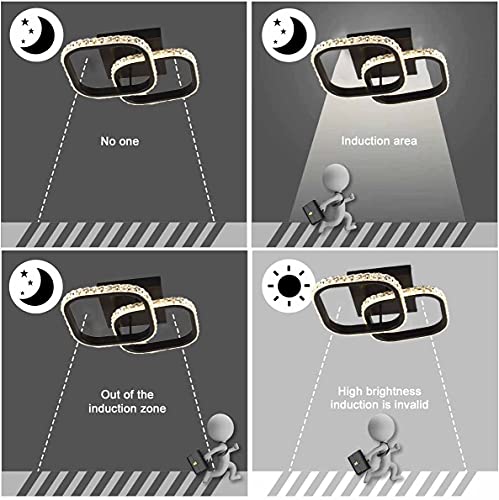 No one

Induction area

Out of the induction zone

High brightness induction is invalid