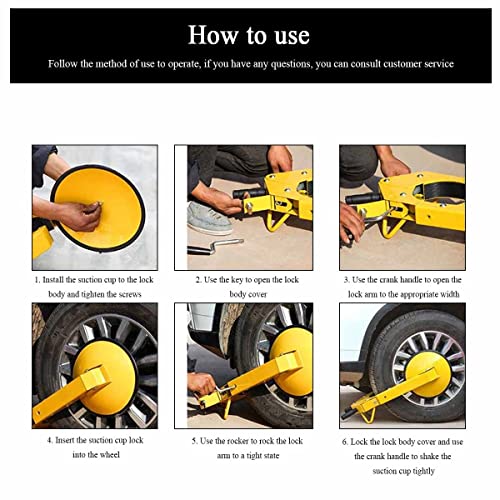 How to use

Follow the method of use to operate, if you have any questions, you can consult customer service

1. Install the suction cup to the lock body and tighten the screws

2. Use the key to open the lock body cover

3. Use the crank handle to open the lock arm to the appropriate width

4. Insert the suction cup lock into the wheel

5. Use the rocker to rock the lock arm to a tight state

6. Lock the lock body cover and use the crank handle to shake the suction cup tightly