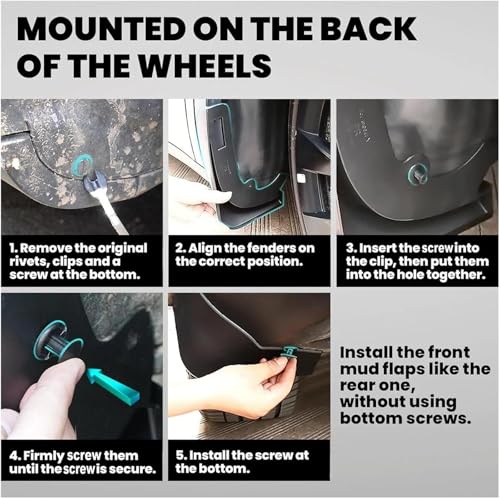 MOUNTED ON THE BACK OF THE WHEELS

1. Remove the original rivets, clips and a screw at the bottom.

2. Align the fenders on the correct position.

3. Insert the screw into the clip, then put them into the hole together.

4. Firmly screw them until the screw is secure.

5. Install the screw at the bottom.

Install the front mud flaps like the rear one, without using bottom screws.