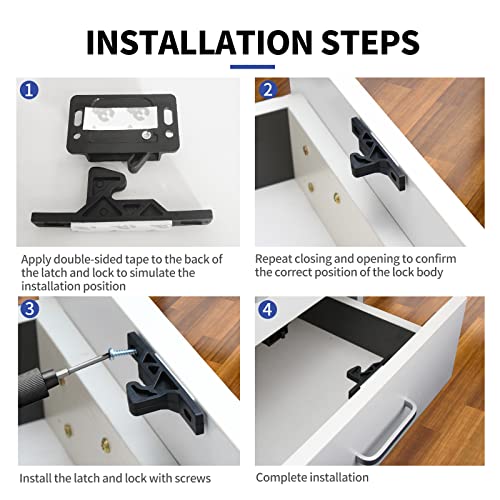 INSTALLATION STEPS

1

Apply double-sided tape to the back of the latch and lock to simulate the installation position

2

Repeat closing and opening to confirm the correct position of the lock body

3

Install the latch and lock with screws

4

Complete installation