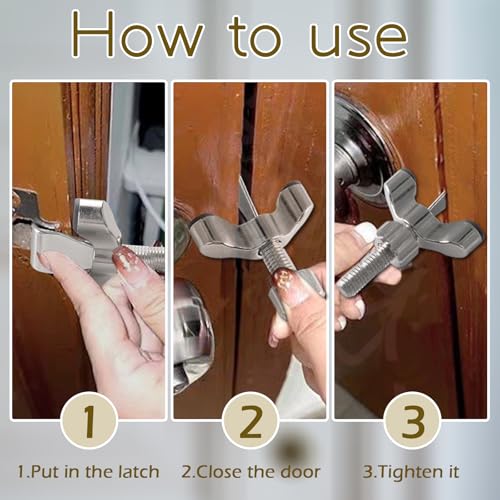 How to use

1

2

3

1.Put in the latch

2.Close the door

3.Tighten it