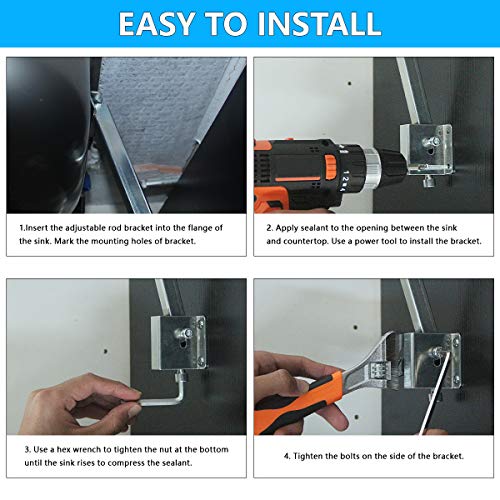 EASY TO INSTALL

1.Insert the adjustable rod bracket into the flange of the sink. Mark the mounting holes of bracket.

2. Apply sealant to the opening between the sink and countertop. Use a power tool to install the bracket.

3. Use a hex wrench to tighten the nut at the bottom until the sink rises to compress the sealant.

4. Tighten the bolts on the side of the bracket.