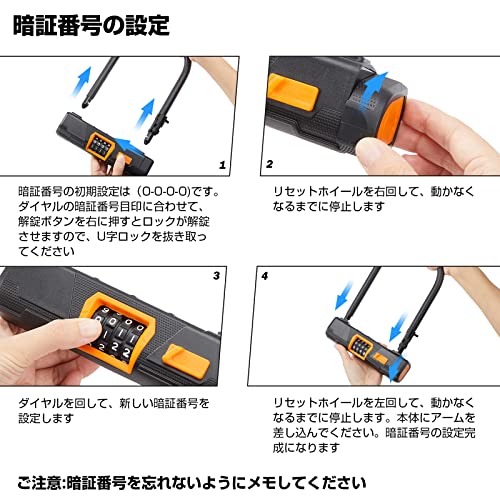 暗証番号の設定

1

暗証番号の初期設定は（0-0-0-0)です。ダイヤルの暗証番号目印に合わせて、解錠ボタンを右に押すとロックが解錠させますので、U字ロックを抜き取ってください

2

リセットホイールを右回して、動かなくなるまでに停止します

3

ダイヤルを回して、新しい暗証番号を設定します

4

リセットホイールを左回して、動かなくなるまでに停止します。本体にアームを差し込んでください。暗証番号の設定完成になります

ご注意:暗証番号を忘れないようにメモしてください