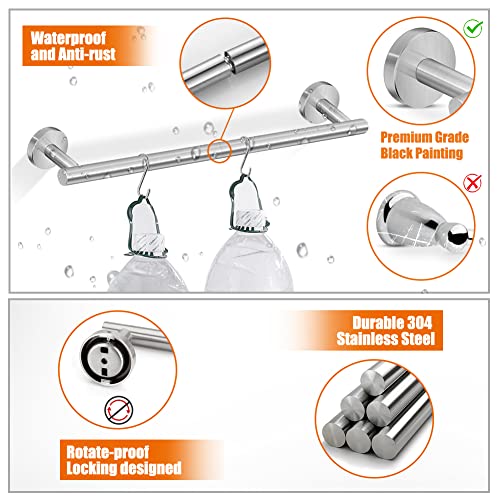 Waterproof and Anti-rust

Premium Grade Black Painting

Durable 304 Stainless Steel

Rotate-proof Locking designed