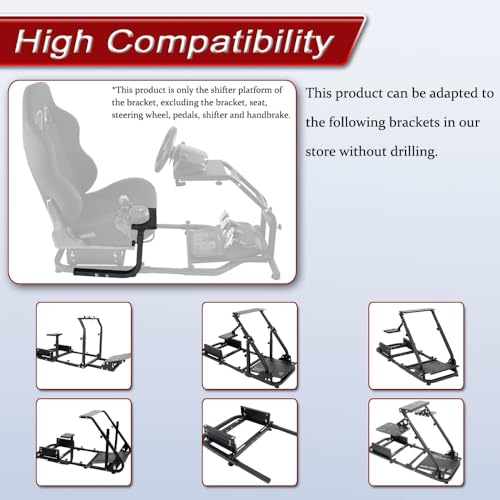 High Compatibility

*This product is only the shifter platform of the bracket, excluding the bracket, seat, steering wheel, pedals, shifter and handbrake.

This product can be adapted to the following brackets in our store without drilling.