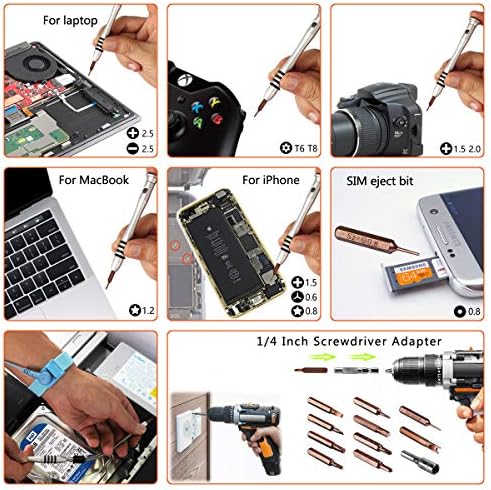 For laptop

2.5
2.5

T6 T8

1.5 2.0

For MacBook

1.2

For iPhone

1.5
0.6
0.8

SIM eject bit

SAMSUNG
64

0.8

1/4 Inch Screwdriver Adapter