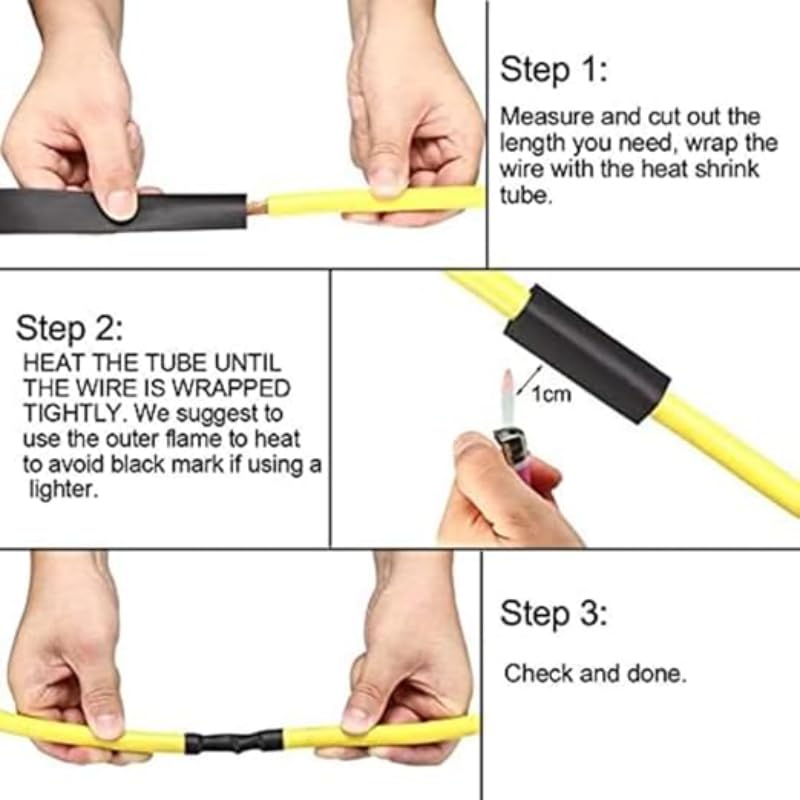 Step 1:

Measure and cut out the length you need, wrap the wire with the heat shrink tube.

Step 2:

HEAT THE TUBE UNTIL THE WIRE IS WRAPPED TIGHTLY. We suggest to use the outer flame to heat to avoid black mark if using a lighter.

1cm

Step 3:

Check and done.