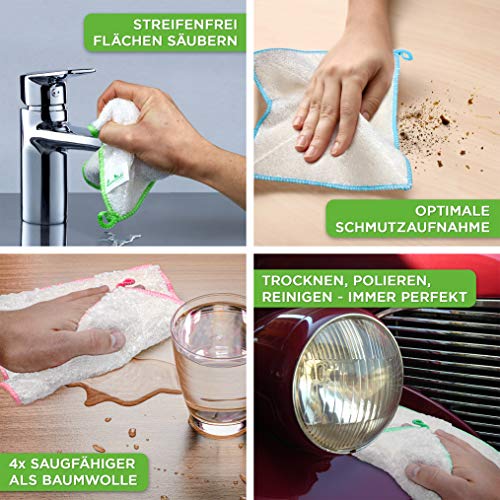 STREIFENFREI FLÄCHEN SÄUBERN

OPTIMALE SCHMUTZAUFNAHME

4x SAUGFÄHIGER ALS BAUMWOLLE

TROCKNEN, POLIEREN, REINIGEN - IMMER PERFEKT