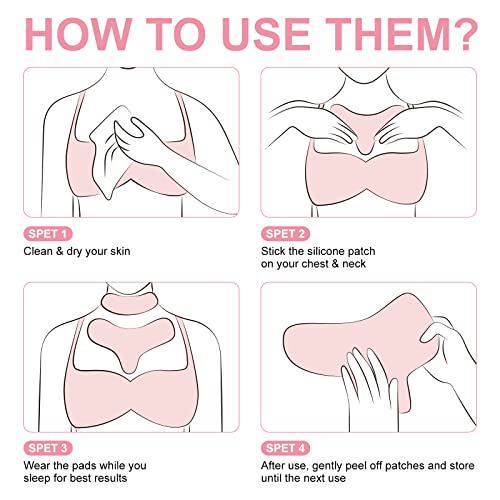 HOW TO USE THEM?

SPET 1
Clean & dry your skin

SPET 2
Stick the silicone patch on your chest & neck

SPET 3
Wear the pads while you sleep for best results

SPET 4
After use, gently peel off patches and store until the next use