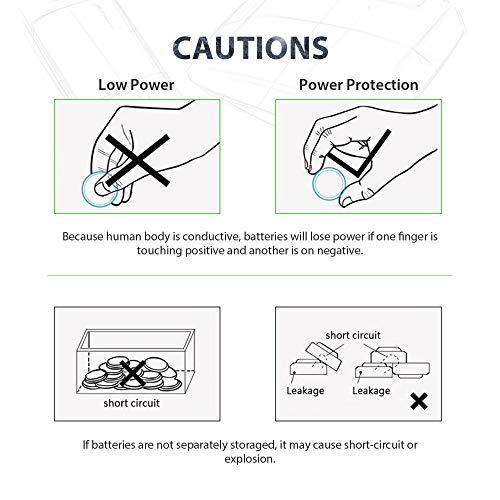 CAUTIONS

Low Power

Power Protection

Because human body is conductive, batteries will lose power if one finger is touching positive and another is on negative.

short circuit

short circuit

Leakage

Leakage

If batteries are not separately storaged, it may cause short-circuit or explosion.