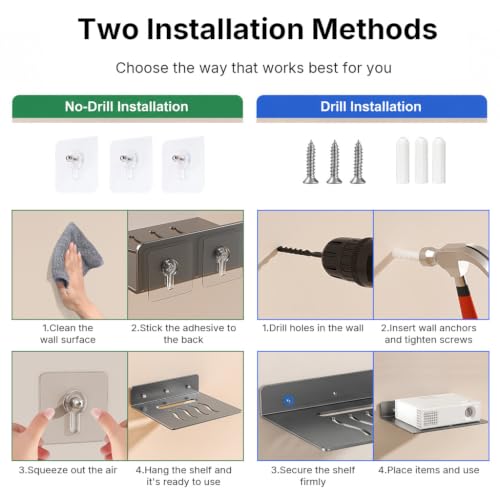 Two Installation Methods

Choose the way that works best for you

No-Drill Installation

1.Clean the wall surface

2.Stick the adhesive to the back

3.Squeeze out the air

4.Hang the shelf and it's ready to use

Drill Installation

1.Drill holes in the wall

2.Insert wall anchors and tighten screws

3.Secure the shelf firmly

4.Place items and use