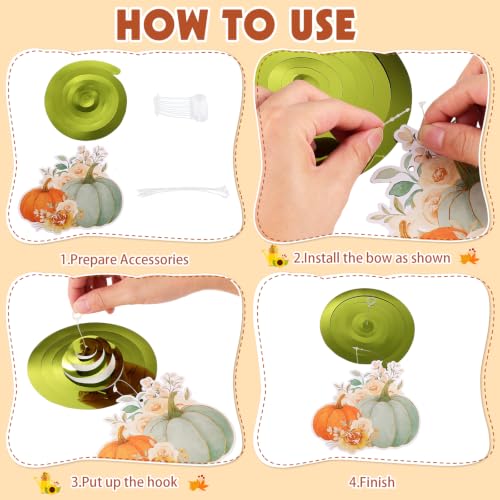 HOW TO USE

1.Prepare Accessories

2.Install the bow as shown

3.Put up the hook

4.Finish