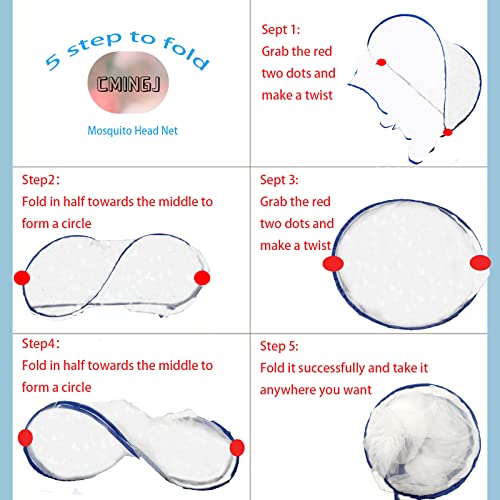 5 step to fold

CMINGJ

Mosquito Head Net

Sept 1:
Grab the red two dots and make a twist

Step2:
Fold in half towards the middle to form a circle

Sept 3:
Grab the red two dots and make a twist

Step4:
Fold in half towards the middle to form a circle

Step 5:
Fold it successfully and take it anywhere you want