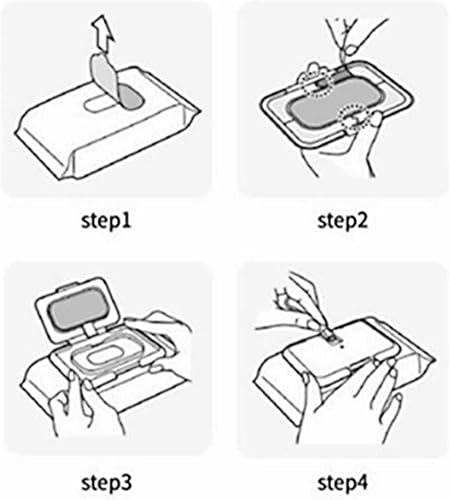 step1

step2

step3

step4