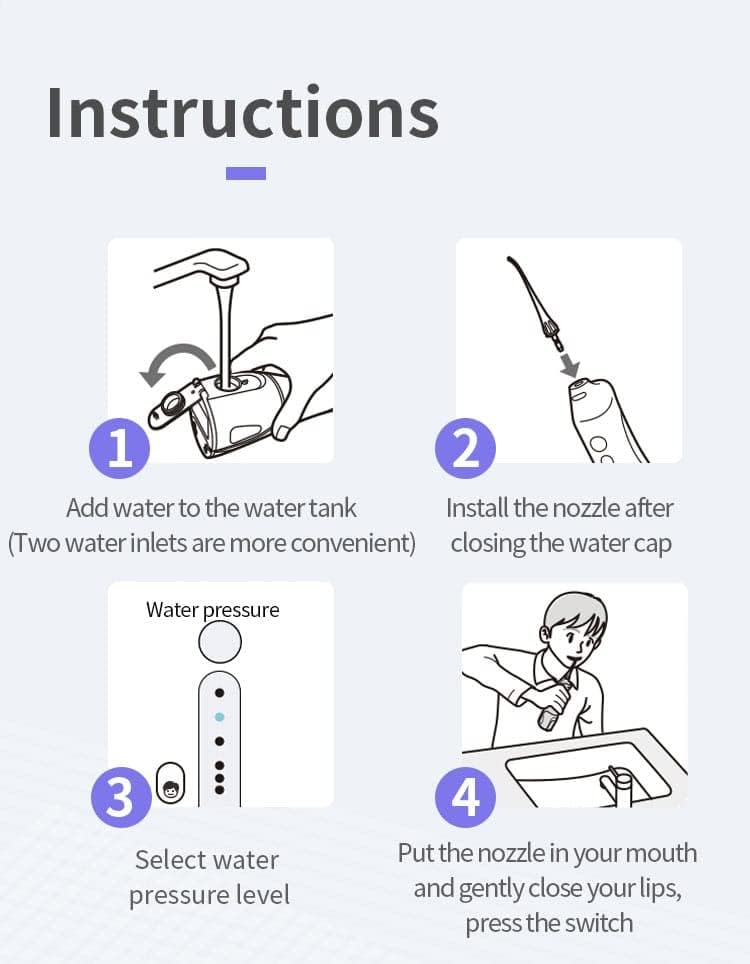 Instructions

1

Add water to the water tank
(Two water inlets are more convenient)

2

Install the nozzle after closing the water cap

Water pressure

3

Select water pressure level

4

Put the nozzle in your mouth and gently close your lips, press the switch