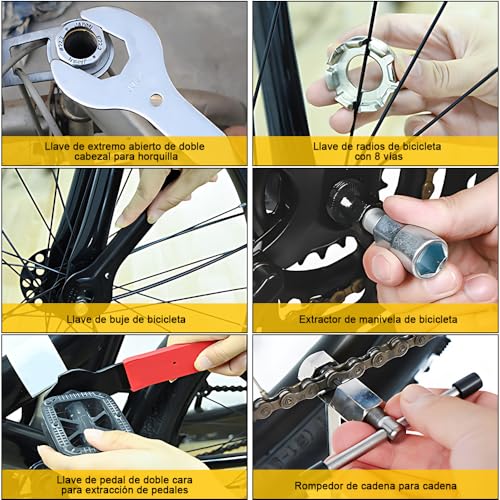 Llave de extremo abierto de doble cabezal para horquilla

Llave de radios de bicicleta con 8 vías

Llave de buje de bicicleta

Extractor de manivela de bicicleta

Llave de pedal de doble cara para extracción de pedales

Rompedor de cadena para cadena