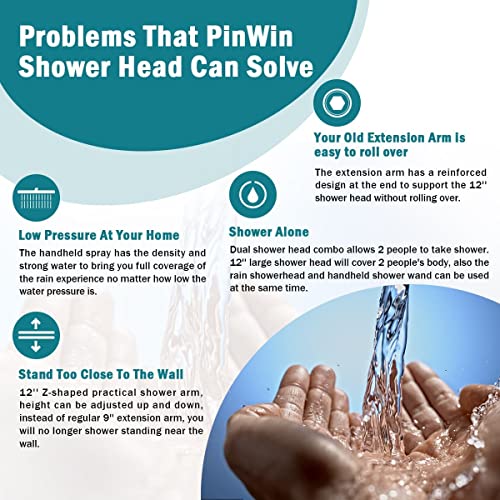 Problems That PinWin Shower Head Can Solve

Your Old Extension Arm is easy to roll over

The extension arm has a reinforced design at the end to support the 12'' shower head without rolling over.

Low Pressure At Your Home

The handheld spray has the density and strong water to bring you full coverage of the rain experience no matter how low the water pressure is.

Shower Alone

Dual shower head combo allows 2 people to take shower. 12'' large shower head will cover 2 people's body, also the rain showerhead and handheld shower wand can be used at the same time.

Stand Too Close To The Wall

12'' Z-shaped practical shower arm, height can be adjusted up and down, instead of regular 9" extension arm, you will no longer shower standing near the wall.