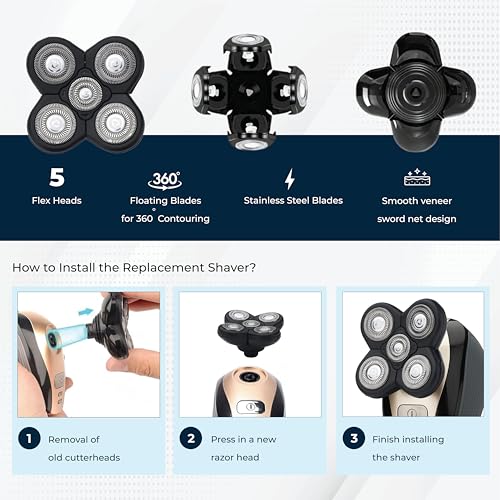 5
Flex Heads

360°
Floating Blades
for 360° Contouring

Stainless Steel Blades

Smooth veneer
sword net design

How to Install the Replacement Shaver?

1 Removal of old cutterheads

2 Press in a new razor head

3 Finish installing the shaver