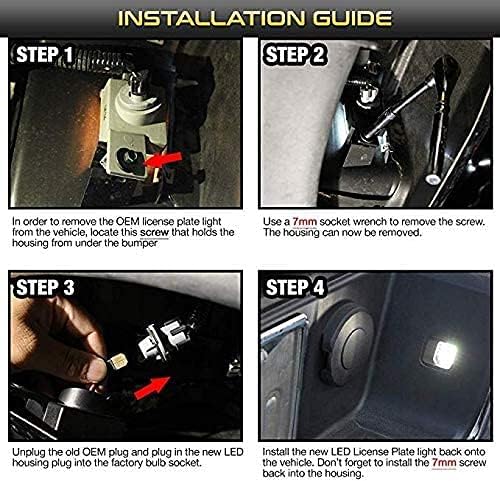 INSTALLATION GUIDE

STEP 1

In order to remove the OEM license plate light from the vehicle, locate this screw that holds the housing from under the bumper

STEP 2

Use a 7mm socket wrench to remove the screw. The housing can now be removed.

STEP 3

Unplug the old OEM plug and plug in the new LED housing plug into the factory bulb socket.

STEP 4

Install the new LED License Plate light back onto the vehicle. Don't forget to install the 7mm screw back into the housing.