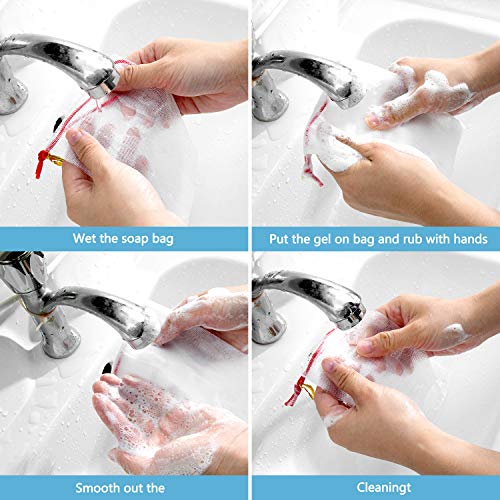 Wet the soap bag

Put the gel on bag and rub with hands

Smooth out the

Cleaningt