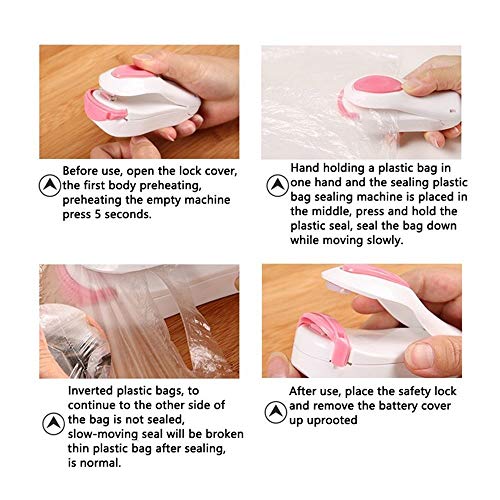 Before use, open the lock cover, the first body preheating, preheating the empty machine press 5 seconds.

Hand holding a plastic bag in one hand and the sealing plastic bag sealing machine is placed in the middle, press and hold the plastic seal, seal the bag down while moving slowly.

Inverted plastic bags, to continue to the other side of the bag is not sealed, slow-moving seal will be broken thin plastic bag after sealing, is normal.

After use, place the safety lock and remove the battery cover up uprooted