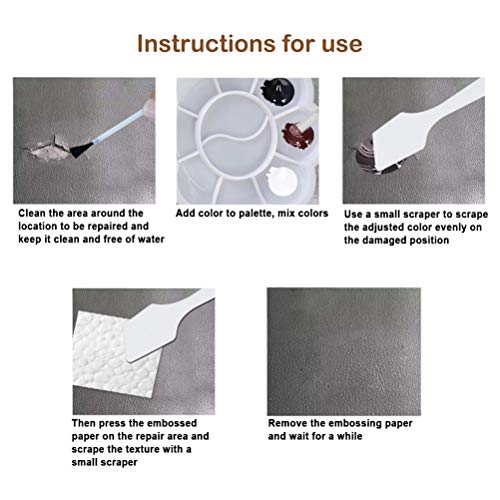 Instructions for use

Clean the area around the location to be repaired and keep it clean and free of water

Add color to palette, mix colors

Use a small scraper to scrape the adjusted color evenly on the damaged position

Then press the embossed paper on the repair area and scrape the texture with a small scraper

Remove the embossing paper and wait for a while