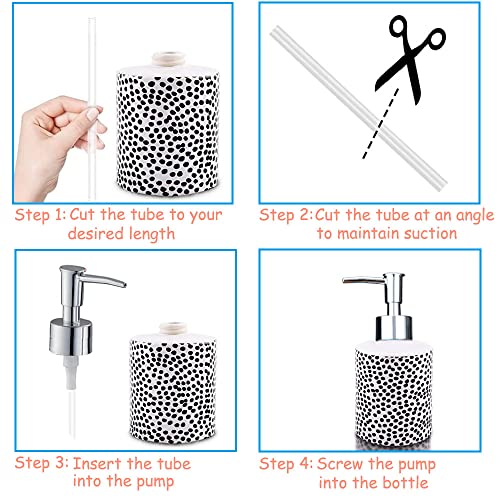 Step 1: Cut the tube to your desired length

Step 2: Cut the tube at an angle to maintain suction

Step 3: Insert the tube into the pump

Step 4: Screw the pump into the bottle