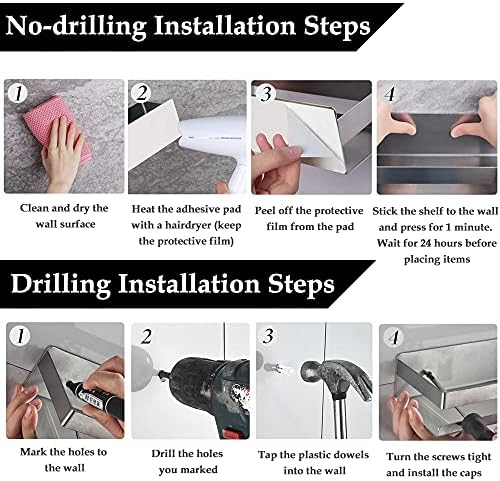 No-drilling Installation Steps

1

Clean and dry the wall surface

2

Heat the adhesive pad with a hairdryer (keep the protective film)

3

Peel off the protective film from the pad

4

Stick the shelf to the wall and press for 1 minute. Wait for 24 hours before placing items

Drilling Installation Steps

1

Mark the holes to the wall

2

Drill the holes you marked

3

Tap the plastic dowels into the wall

4

Turn the screws tight and install the caps