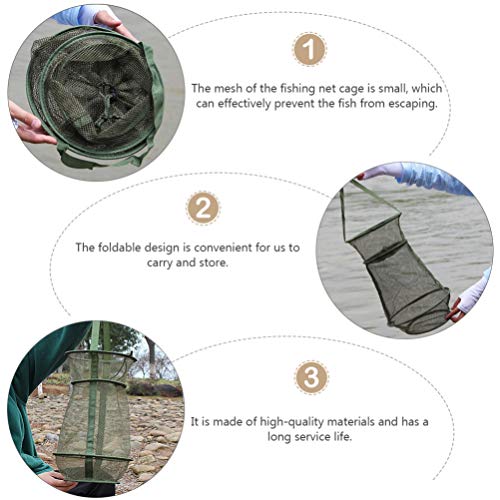 1

The mesh of the fishing net cage is small, which can effectively prevent the fish from escaping.

2

The foldable design is convenient for us to carry and store.

3

It is made of high-quality materials and has a long service life.