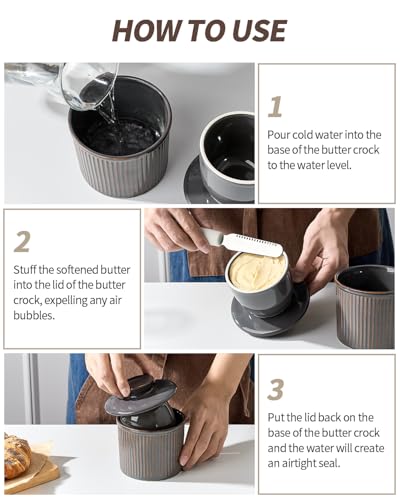 HOW TO USE

1

Pour cold water into the base of the butter crock to the water level.

2

Stuff the softened butter into the lid of the butter crock, expelling any air bubbles.

3

Put the lid back on the base of the butter crock and the water will create an airtight seal.