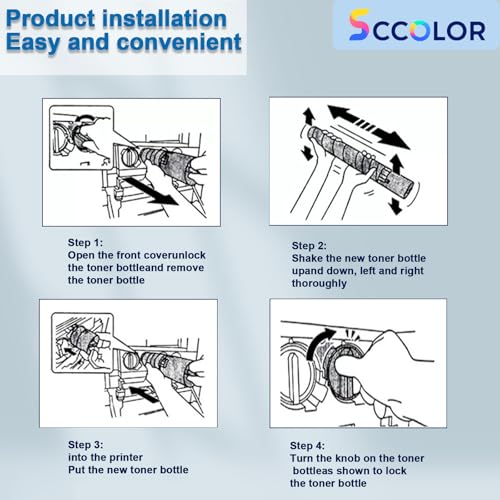 Product installation
Easy and convenient

SCCOLOR

Step 1:
Open the front coverunlock the toner bottleand remove the toner bottle

Step 2:
Shake the new toner bottle upand down, left and right thoroughly

Step 3:
into the printer
Put the new toner bottle

Step 4:
Turn the knob on the toner bottleas shown to lock the toner bottle