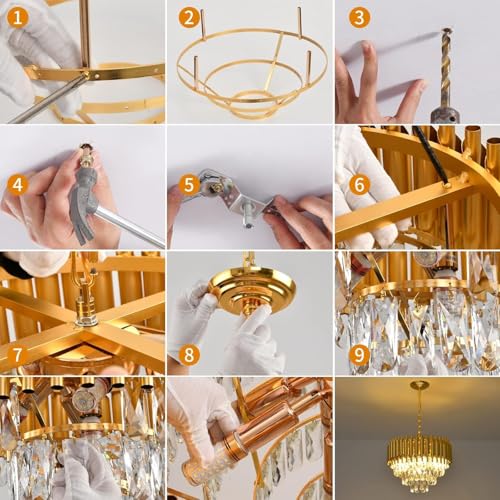 1
2
3
4
5
6
7
8
9