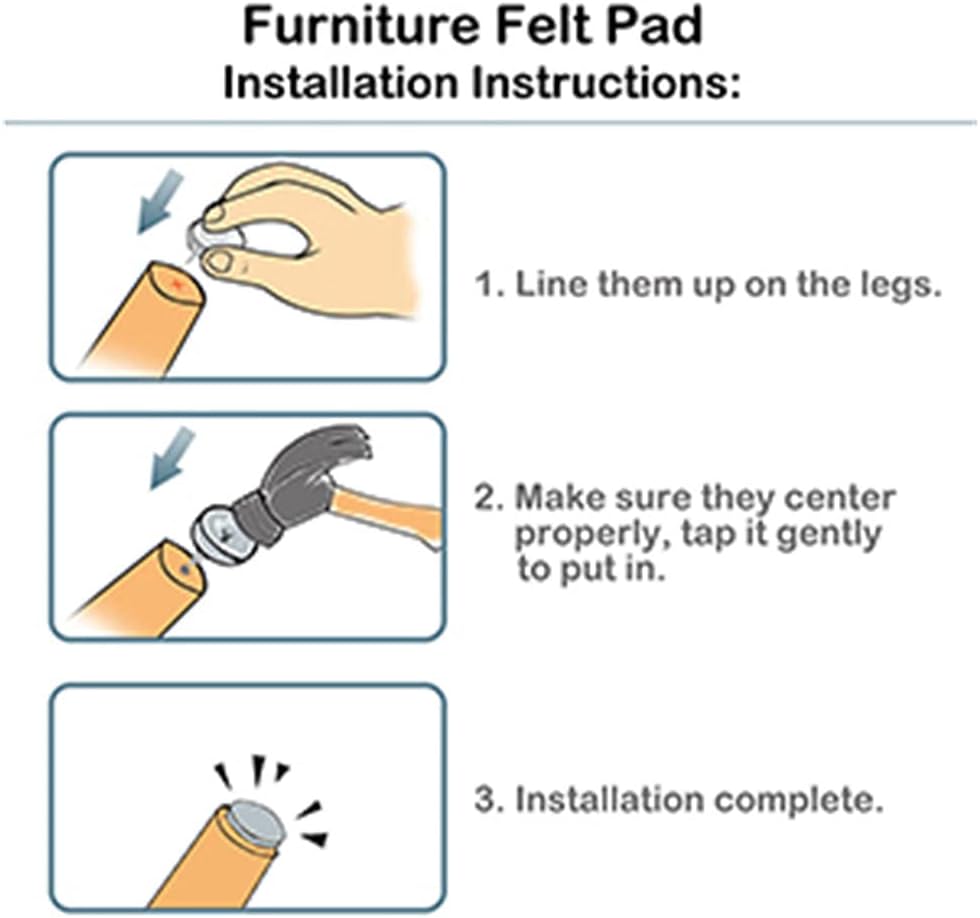 Furniture Felt Pad
Installation Instructions:

1. Line them up on the legs.

2. Make sure they center properly, tap it gently to put in.

3. Installation complete.