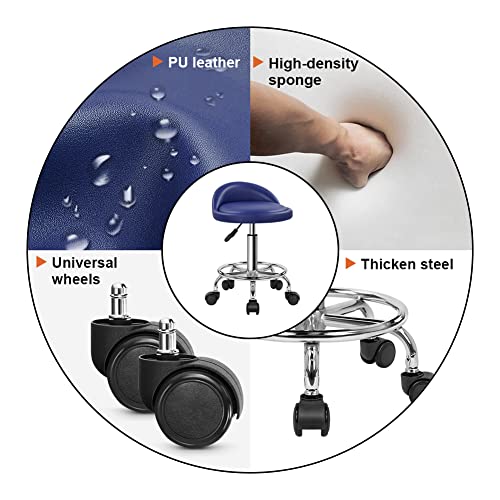 PU leather

High-density sponge

Universal wheels

Thicken steel