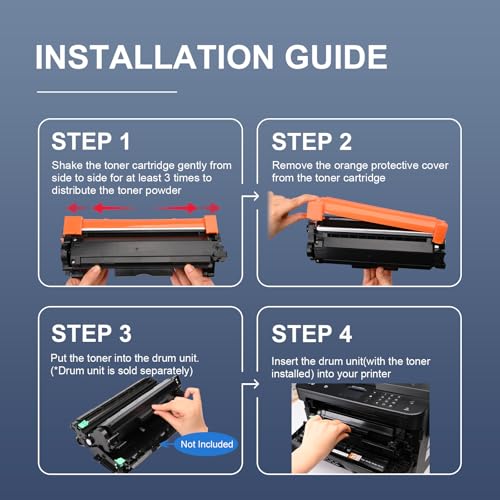 INSTALLATION GUIDE

STEP 1
Shake the toner cartridge gently from side to side for at least 3 times to distribute the toner powder

STEP 2
Remove the orange protective cover from the toner cartridge

STEP 3
Put the toner into the drum unit. (*Drum unit is sold separately)

Not Included

STEP 4
Insert the drum unit(with the toner installed) into your printer