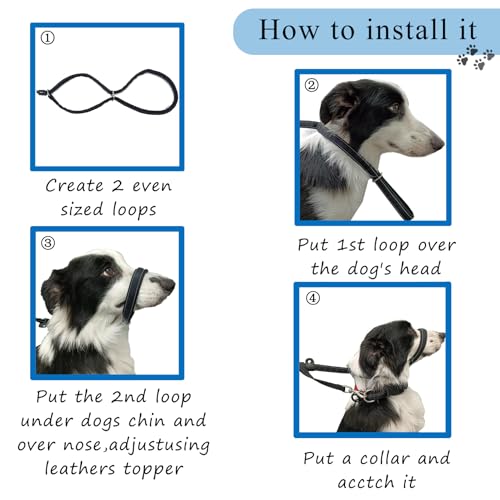 How to install it

①

Create 2 even sized loops

②

Put 1st loop over the dog's head

③

Put the 2nd loop under dogs chin and over nose,adjustusing leathers topper

④

Put a collar and acctch it