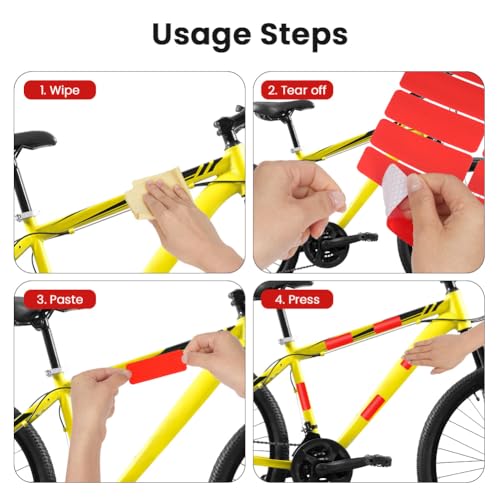 Usage Steps

1. Wipe

2. Tear off

3. Paste

4. Press