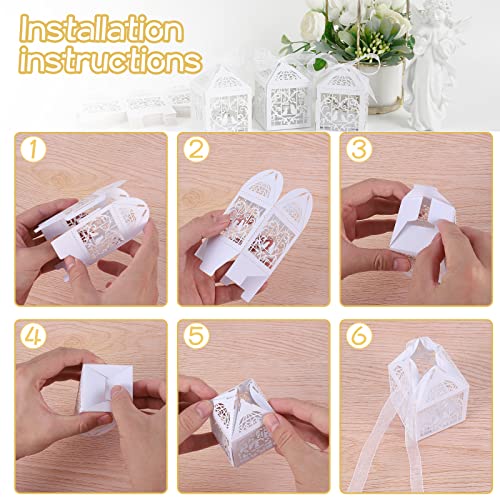 Installation instructions

1

2

3

4

5

6