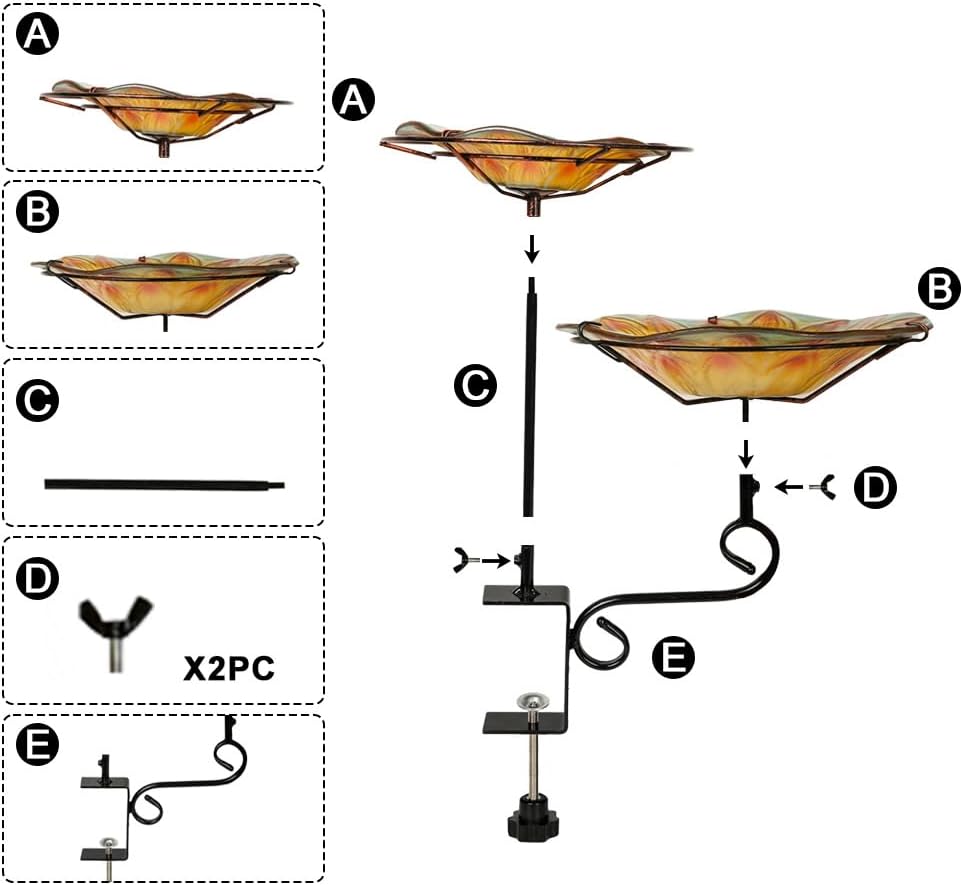 A

B

C

D

X2PC

E

A

C

B

D

E