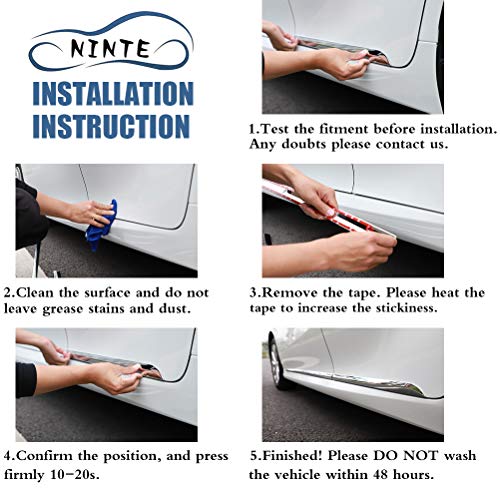 NINTE

INSTALLATION INSTRUCTION

1.Test the fitment before installation. Any doubts please contact us.

2.Clean the surface and do not leave grease stains and dust.

3.Remove the tape. Please heat the tape to increase the stickiness.

4.Confirm the position, and press firmly 10-20s.

5.Finished! Please DO NOT wash the vehicle within 48 hours.